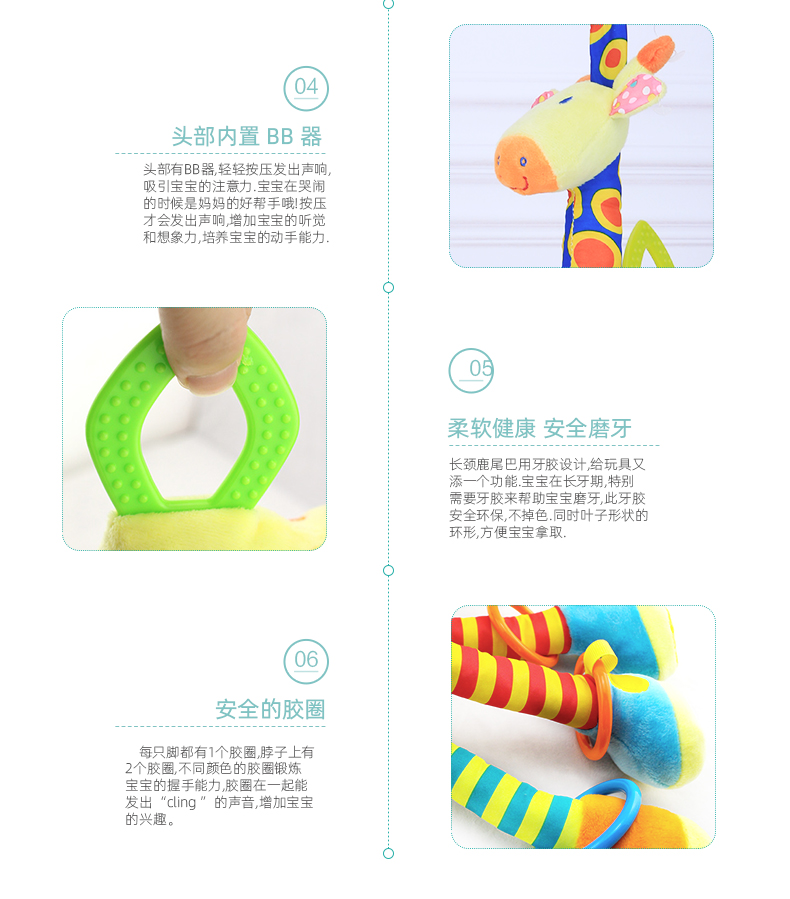 04

头部内置 BB 器

头部有BB器,轻轻按压发出声响,吸引宝宝的注意力.宝宝在哭闹的时候是妈妈的好帮手哦!按压才会发出声响,增加宝宝的听觉和想象力,培养宝宝的动手能力.

05

柔软健康 安全磨牙

长颈鹿尾巴用牙胶设计,给玩具又添一个功能.宝宝在长牙期,特别需要牙胶来帮助宝宝磨牙,此牙胶安全环保,不掉色.同时叶子形状的环形,方便宝宝拿取.

06

安全的胶圈

每只脚都有1个胶圈,脖子上有2个胶圈,不同颜色的胶圈锻炼宝宝的握手能力,胶圈在一起能发出“cling ”的声音,增加宝宝的兴趣。