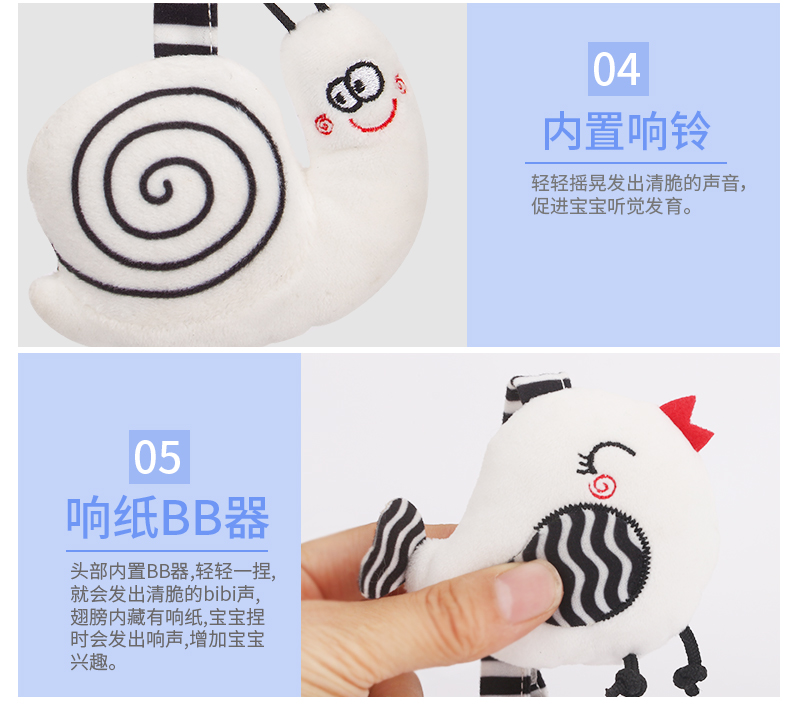 04

内置响铃

轻轻摇晃发出清脆的声音，促进宝宝听觉发育。

05

响纸BB器

头部内置BB器,轻轻一捏,就会发出清脆的bibi声,翅膀内藏有响纸,宝宝捏时会发出响声,增加宝宝兴趣。